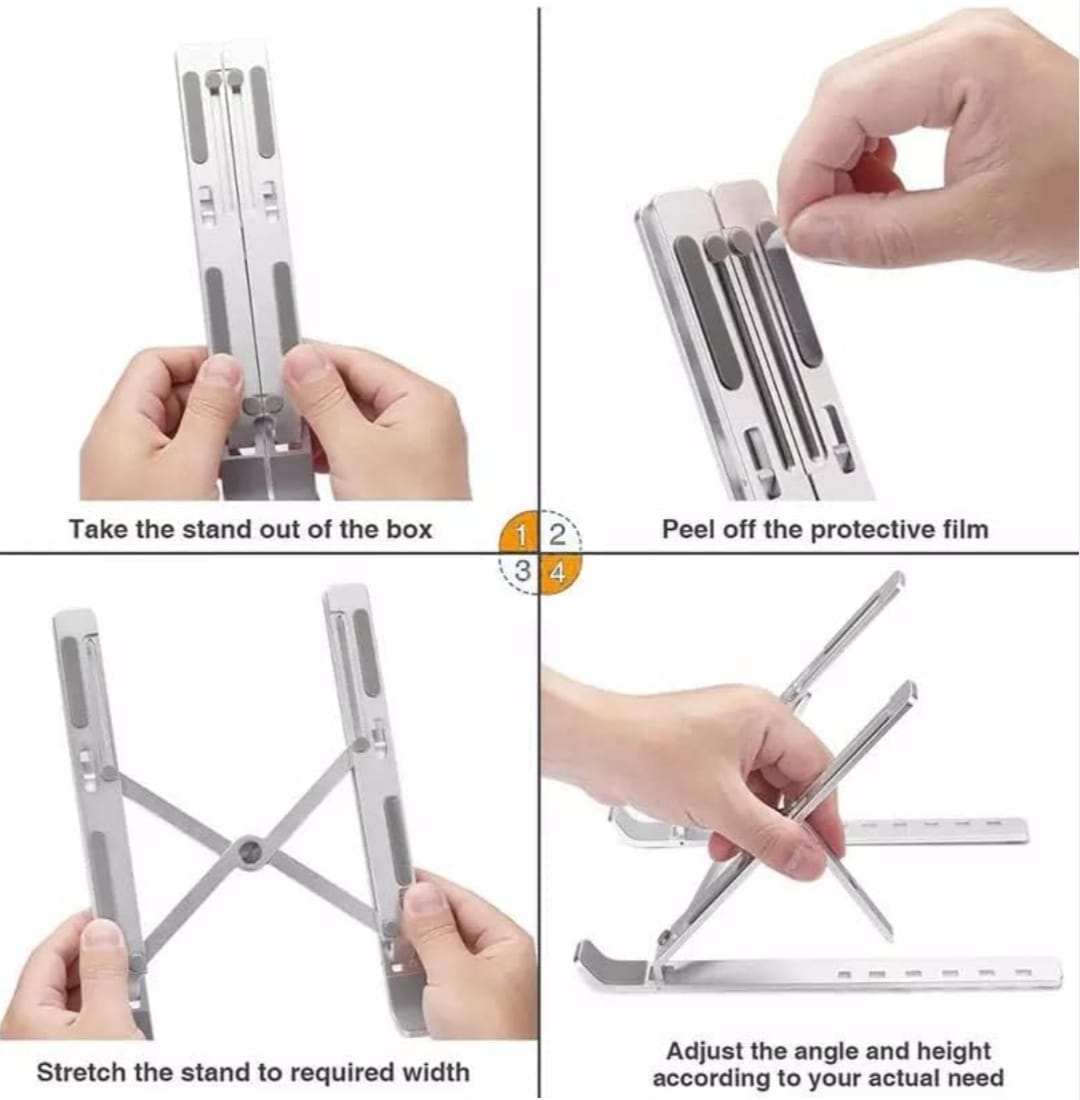 Take the stand out of the box

1 2
3 4

Peel off the protective film

Stretch the stand to required width

Adjust the angle and height according to your actual need