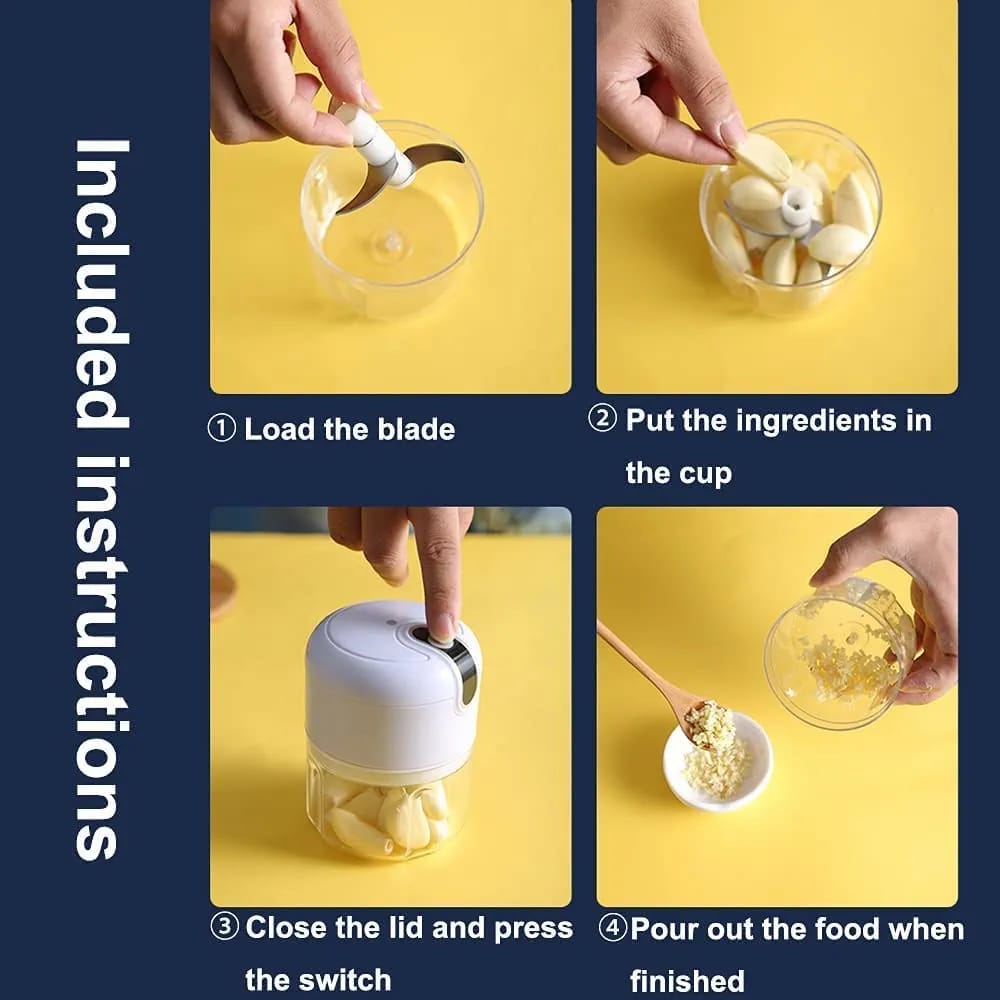 Included instructions

① Load the blade

② Put the ingredients in the cup

③ Close the lid and press the switch

④ Pour out the food when finished